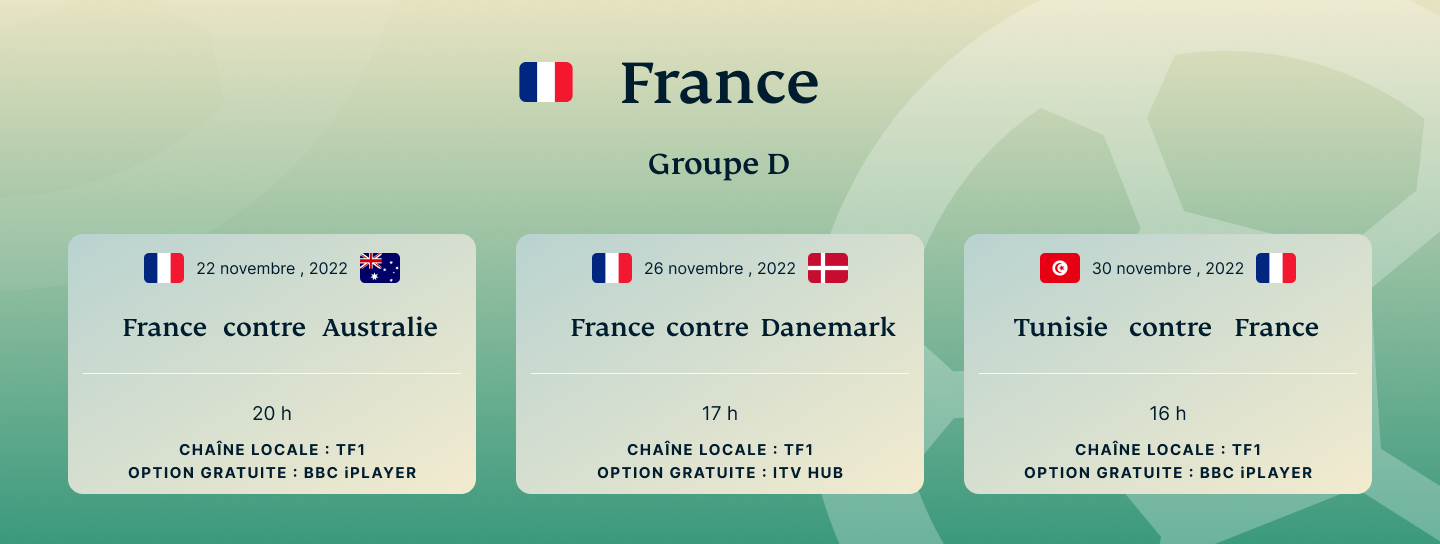 France

Groupe D

22 novembre , 2022

France contre Australie

20 h

CHAÎNE LOCALE : TF1
OPTION GRATUITE : BBC iPLAYER

26 novembre , 2022

France contre Danemark

17 h

CHAÎNE LOCALE : TF1
OPTION GRATUITE : ITV HUB

30 novembre , 2022

Tunisie contre France

16 h

CHAÎNE LOCALE : TF1
OPTION GRATUITE : BBC iPLAYER