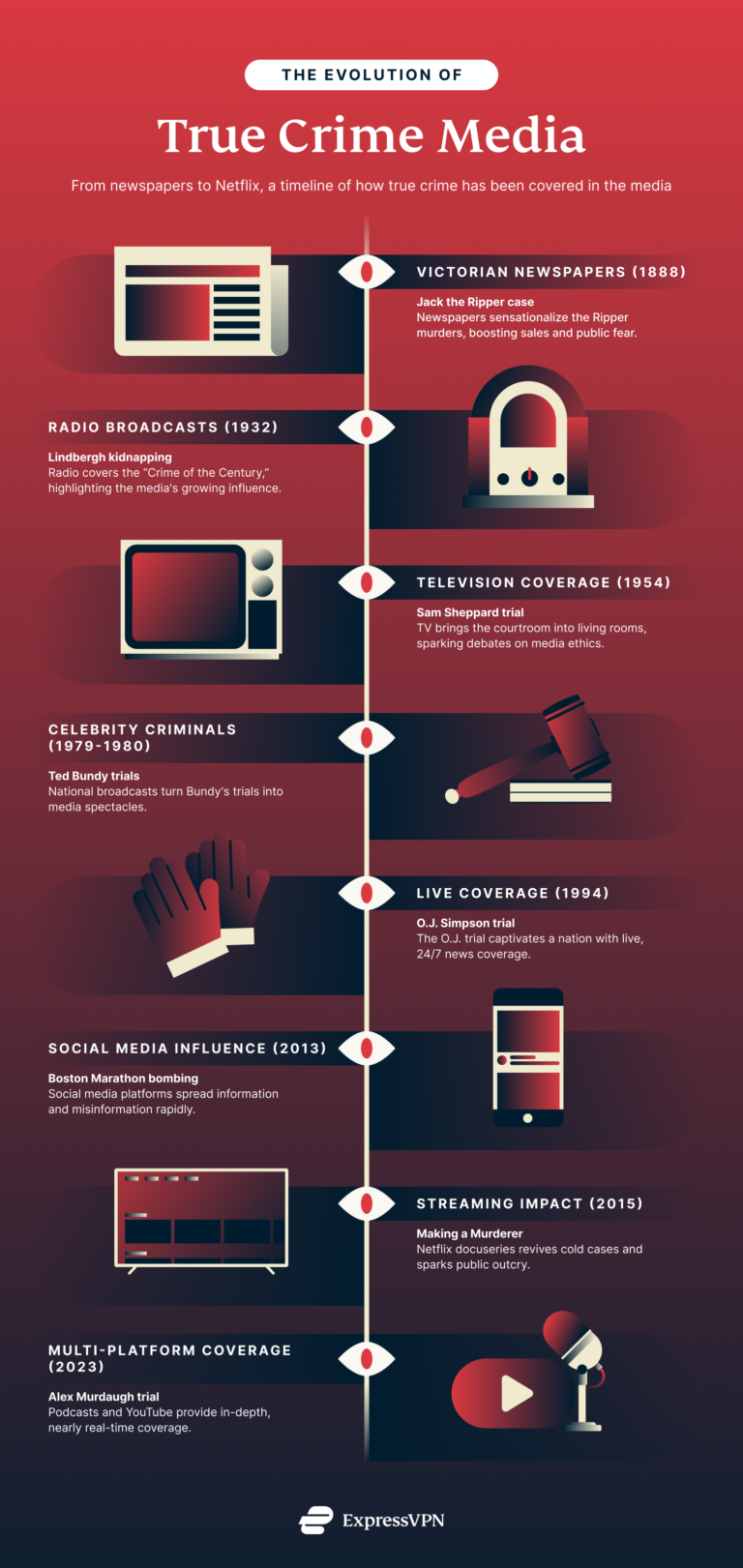 THE EVOLUTION OF

True Crime Media

From newspapers to Netflix, a timeline of how true crime has been covered in the media

VICTORIAN NEWSPAPERS (1888)

Jack the Ripper case
Newspapers sensationalize the Ripper murders, boosting sales and public fear.

RADIO BROADCASTS (1932)

Lindbergh kidnapping
Radio covers the "Crime of the Century," highlighting the media's growing influence.

TELEVISION COVERAGE (1954)

Sam Sheppard trial
TV brings the courtroom into living rooms, sparking debates on media ethics.

CELEBRITY CRIMINALS (1979-1980)

Ted Bundy trials
National broadcasts turn Bundy's trials into media spectacles.

LIVE COVERAGE (1994)

O.J. Simpson trial
The O.J. trial captivates a nation with live, 24/7 news coverage.

SOCIAL MEDIA INFLUENCE (2013)

Boston Marathon bombing
Social media platforms spread information and misinformation rapidly.

STREAMING IMPACT (2015)

Making a Murderer
Netflix docuseries revives cold cases and sparks public outcry.

MULTI-PLATFORM COVERAGE (2023)

Alex Murdaugh trial
Podcasts and YouTube provide in-depth, nearly real-time coverage.

ExpressVPN