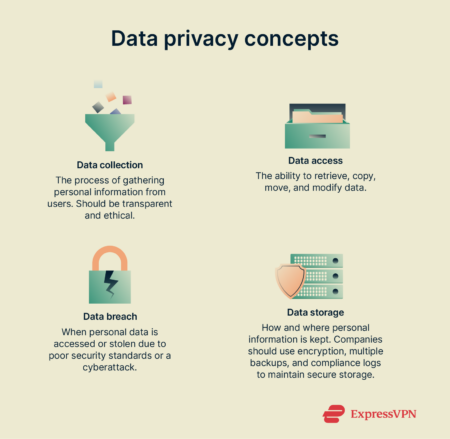 Data privacy concepts

Data collection
The process of gathering personal information from users. Should be transparent and ethical.

Data access
The ability to retrieve, copy, move, and modify data.

Data breach
When personal data is accessed or stolen due to poor security standards or a cyberattack.

Data storage
How and where personal information is kept. Companies should use encryption, multiple backups, and compliance logs to maintain secure storage.

ExpressVPN