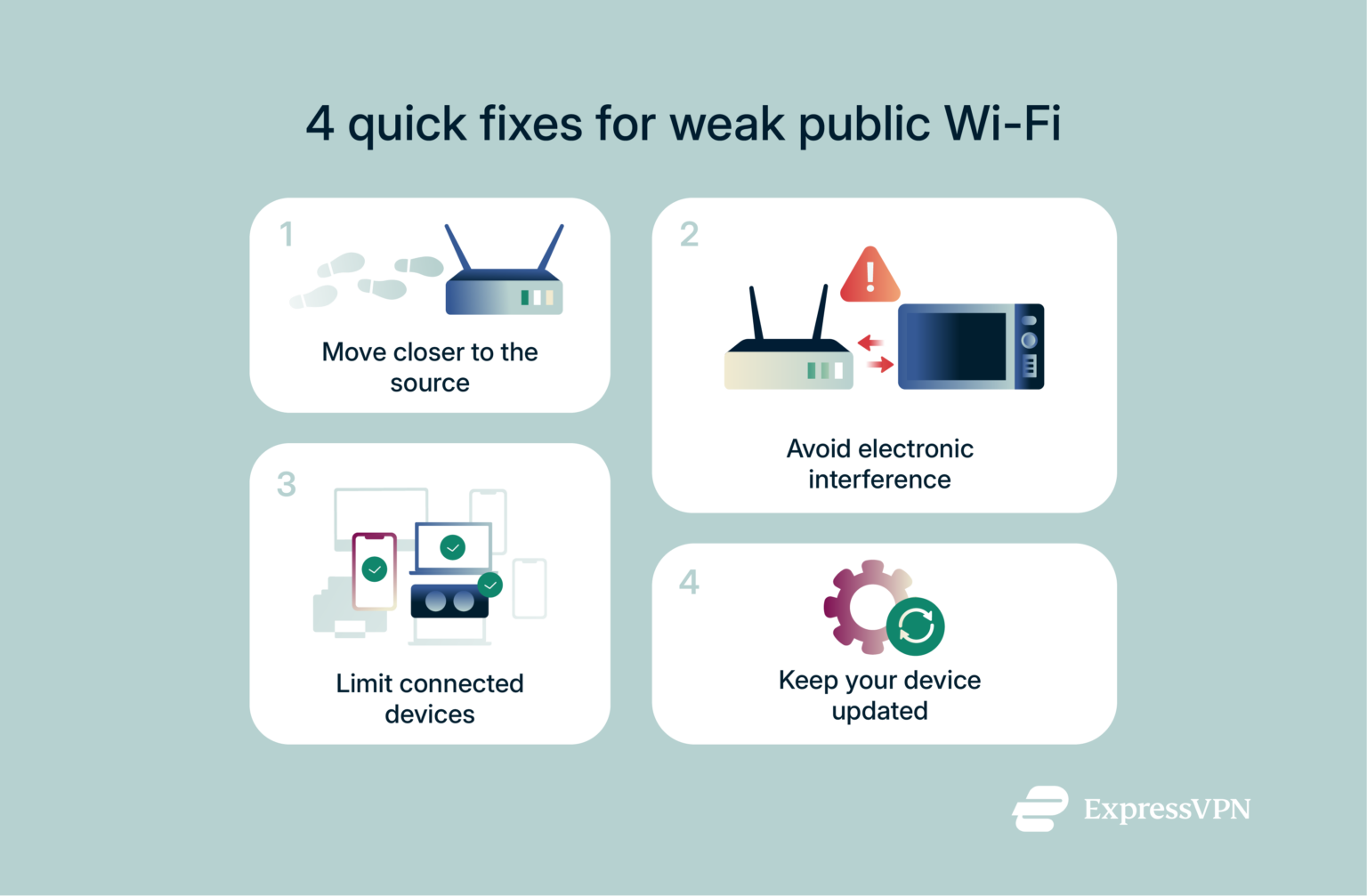 4 quick fixes for weak public Wi-Fi

1

Move closer to the source

2

Avoid electronic interference

3

Limit connected devices

4

Keep your device updated

ExpressVPN